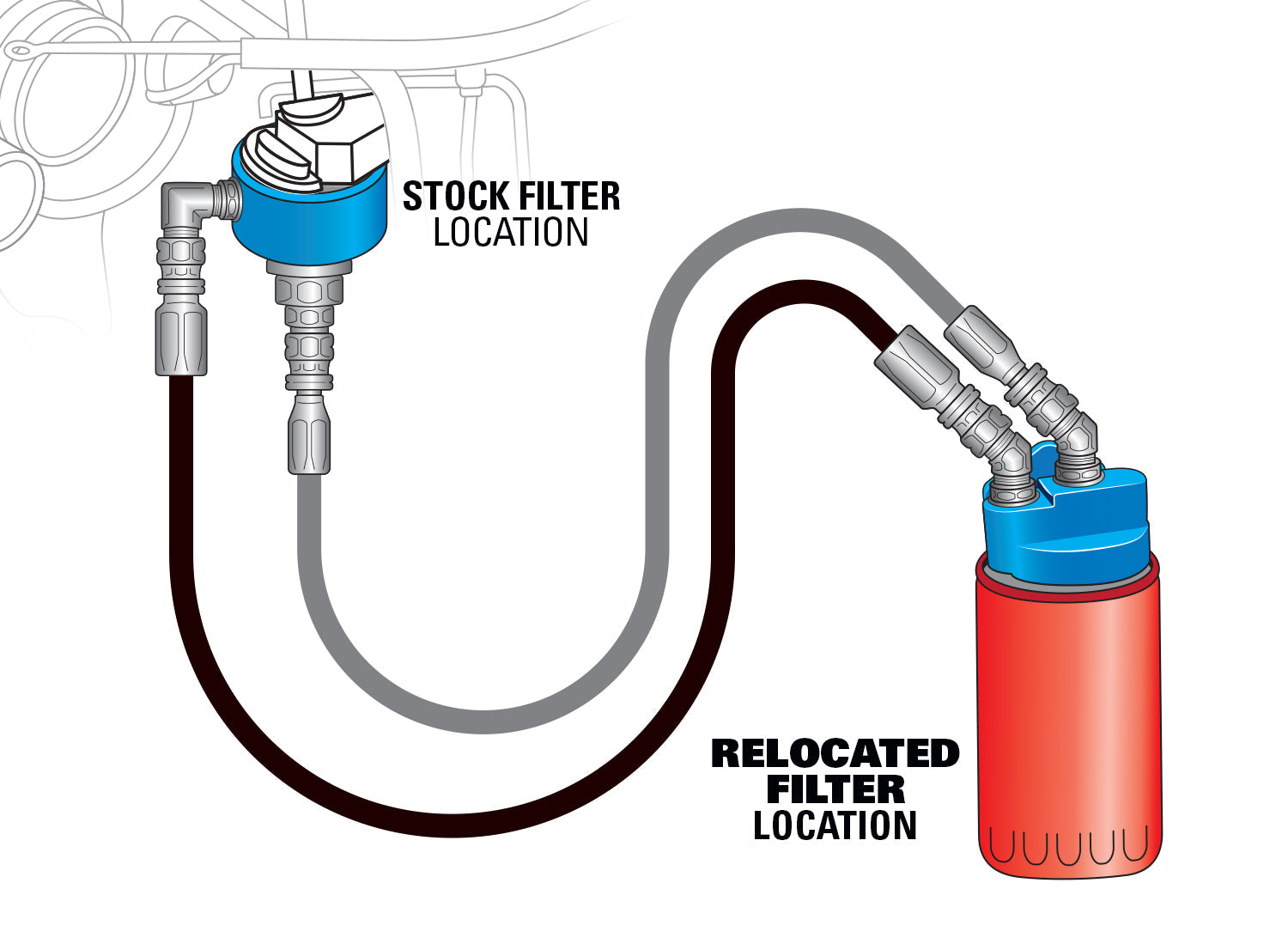 STOCK FILTER
LOCATION

RELOCATED
FILTER
LOCATION